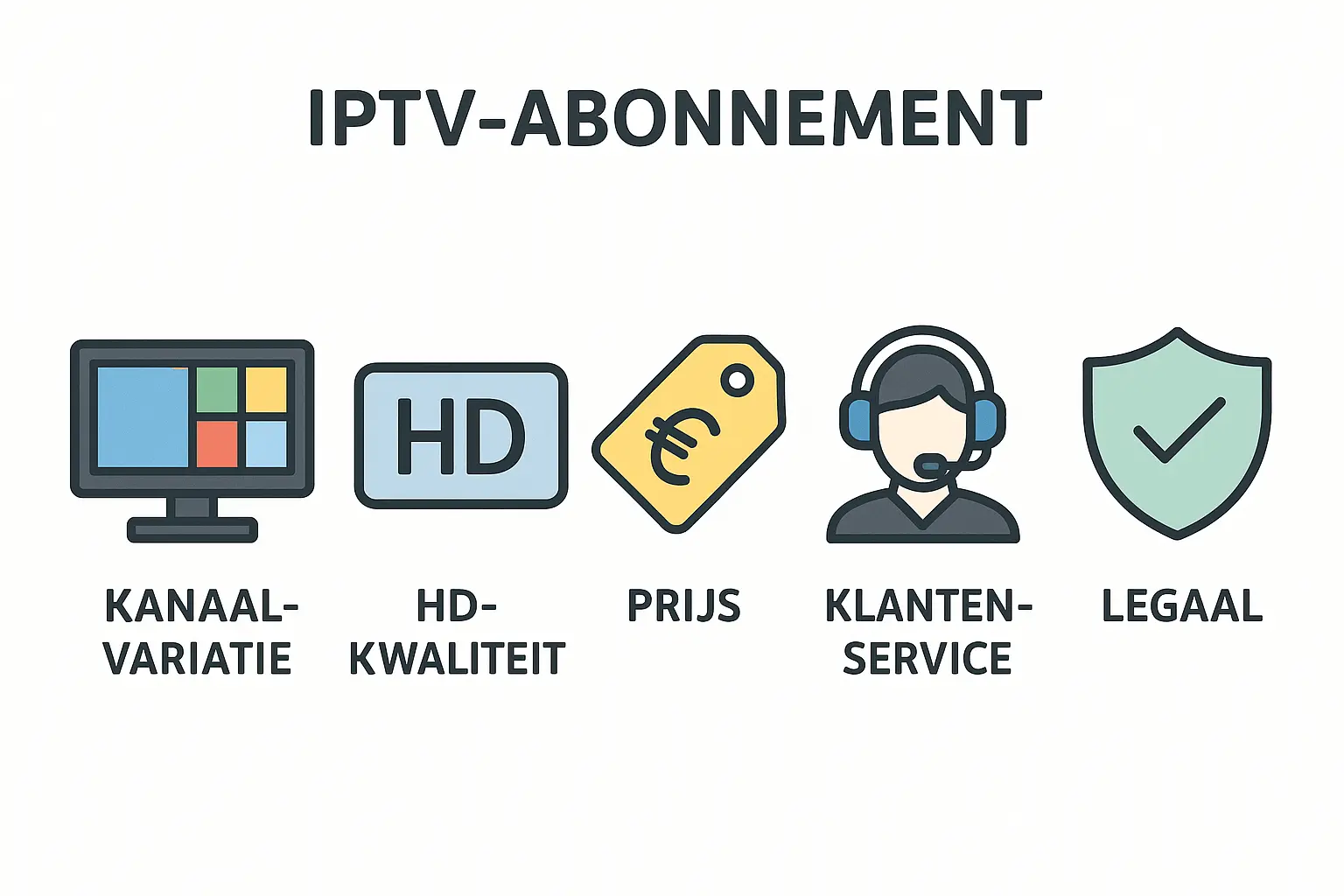 IPTV-ABONNEMENT

HD

€

KANAAL-VARIATIE

HD-KWALITEIT

PRIJS

KLANTEN-SERVICE

LEGAAL